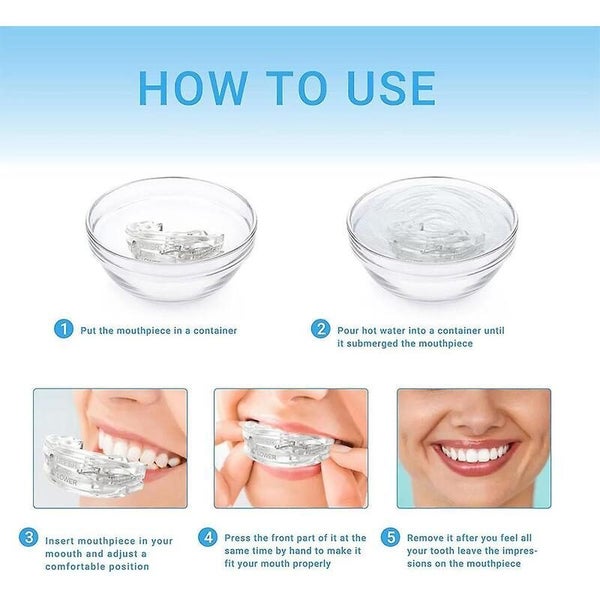 HOW TO USE

1 Put the mouthpiece in a container

2 Pour hot water into a container until it submerged the mouthpiece

UPPER
LOWER

UPPER
LOWER

3 Insert mouthpiece in your moouth and adjust a comfortable position

4 Press the front part of it at the same time by hand to make it fit your mouth properly

5 Remove it after you feel all your tooth leave the impressions on the mouthpiece