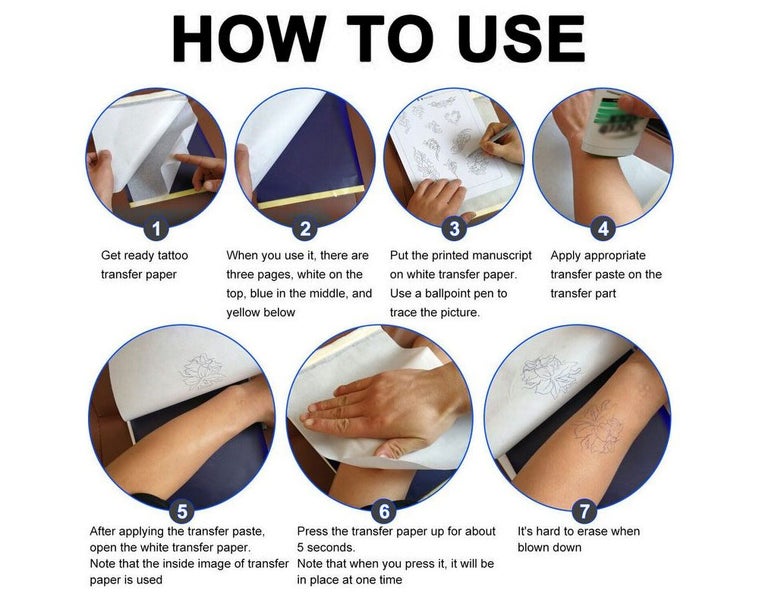 HOW TO USE

1
Get ready tattoo transfer paper

2
When you use it, there are three pages, white on the top, blue in the middle, and yellow below

3
Put the printed manuscript on white transfer paper. Use a ballpoint pen to trace the picture.

4
Apply appropriate transfer paste on the transfer part

5
After applying the transfer paste, open the white transfer paper.
Note that the inside image of transfer paper is used

6
Press the transfer paper up for about 5 seconds.
Note that when you press it, it will be in place at one time

7
It's hard to erase when blown down