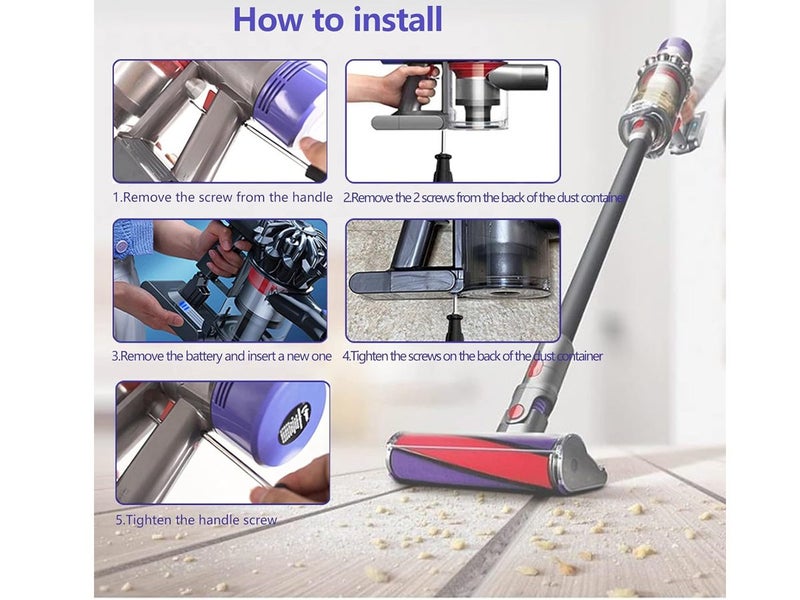 How to install

1.Remove the screw from the handle

2.Remove the 2 screws from the back of the dust container

3.Remove the battery and insert a new one

4.Tighten the screws on the back of the dust container

5.Tighten the handle screw