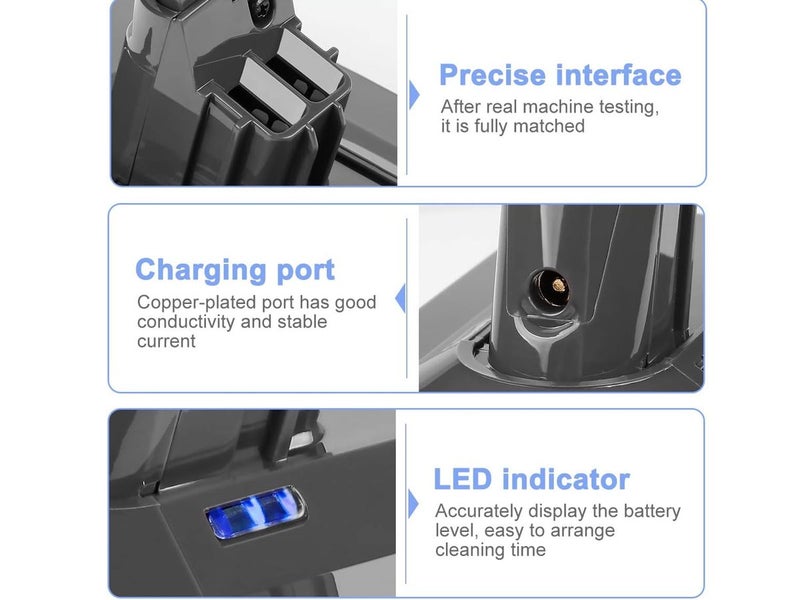 Precise interface
After real machine testing, it is fully matched

Charging port
Copper-plated port has good conductivity and stable current

LED indicator
Accurately display the battery level, easy to arrange cleaning time