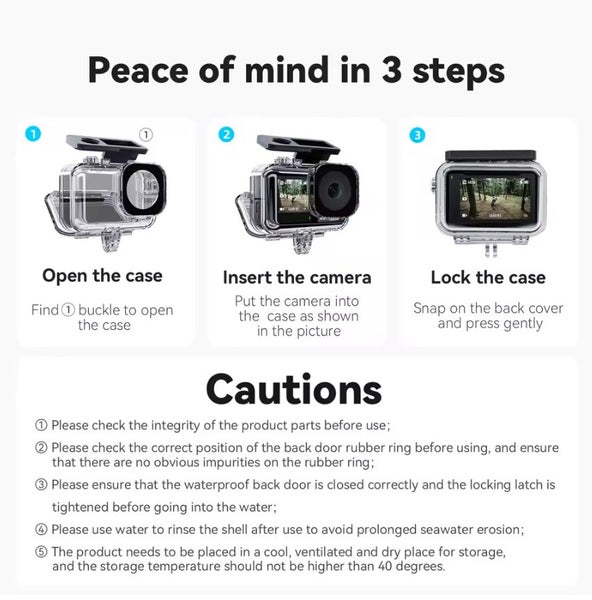 Peace of mind in 3 steps

1

①

Open the case

Find ① buckle to open the case

2

Insert the camera

Put the camera into the case as shown in the picture

3

Lock the case

Snap on the back cover and press gently

Cautions

① Please check the integrity of the product parts before use;

② Please check the correct position of the back door rubber ring before using, and ensure that there are no obvious impurities on the rubber ring;

③ Please ensure that the waterproof back door is closed correctly and the locking latch is tightened before going into the water;

④ Please use water to rinse the shell after use to avoid prolonged seawater erosion;

⑤ The product needs to be placed in a cool, ventilated and dry place for storage, and the storage temperature should not be higher than 40 degrees.