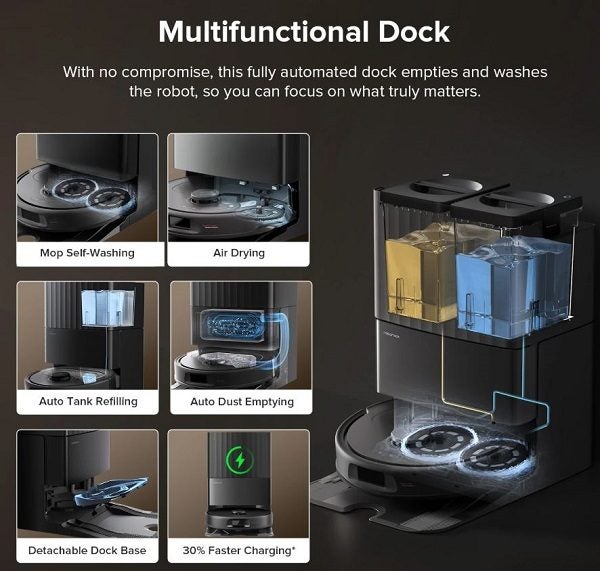 Multifunctional Dock

With no compromise, this fully automated dock empties and washes the robot, so you can focus on what truly matters.

Mop Self-Washing

Air Drying

Auto Tank Refilling

Auto Dust Emptying

Detachable Dock Base

30% Faster Charging*