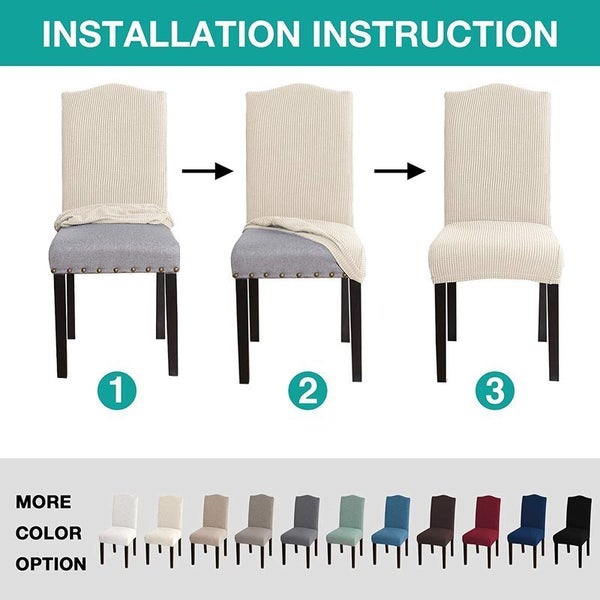 INSTALLATION INSTRUCTION

1

2

3

MORE COLOR OPTION