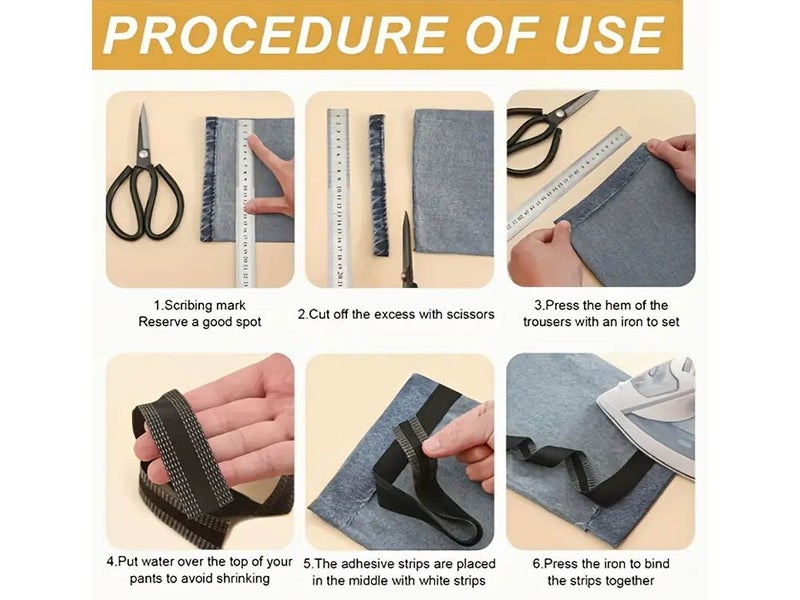 PROCEDURE OF USE

1.Scribing mark
Reserve a good spot

2.Cut off the excess with scissors

3.Press the hem of the trousers with an iron to set

4.Put water over the top of your pants to avoid shrinking

5.The adhesive strips are placed in the middle with white strips

6.Press the iron to bind the strips together