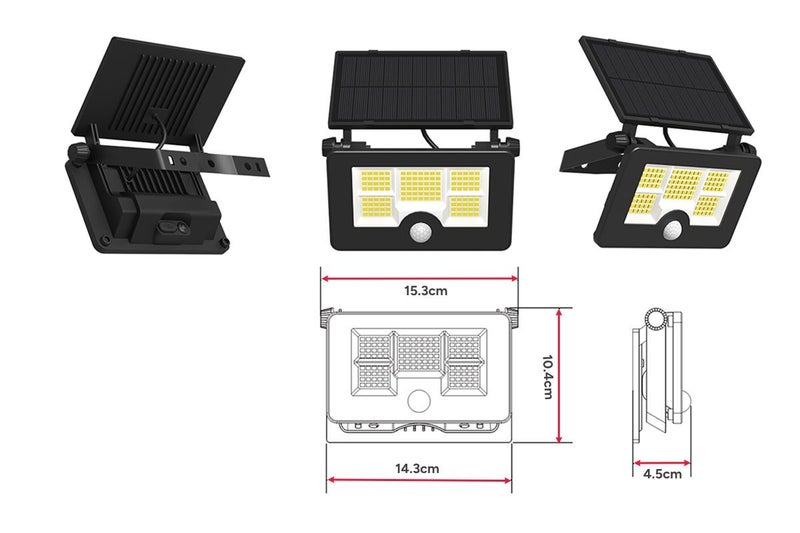 15.3cm
10.4cm
14.3cm
4.5cm