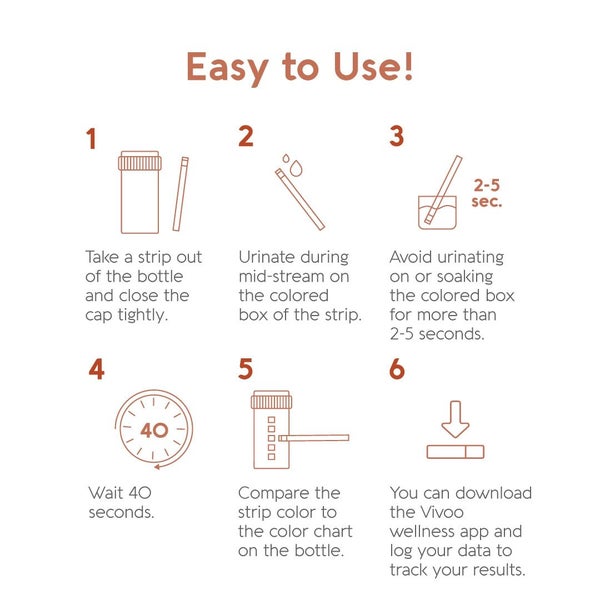 Easy to Use!

1

Take a strip out of the bottle and close the cap tightly.

2

Urinate during mid-stream on the colored box of the strip.

3

2-5 sec.

Avoid urinating on or soaking the colored box for more than 2-5 seconds.

4

40

Wait 40 seconds.

5

Compare the strip color to the color chart on the bottle.

6

You can download the Vivoo wellness app and log your data to track your results.