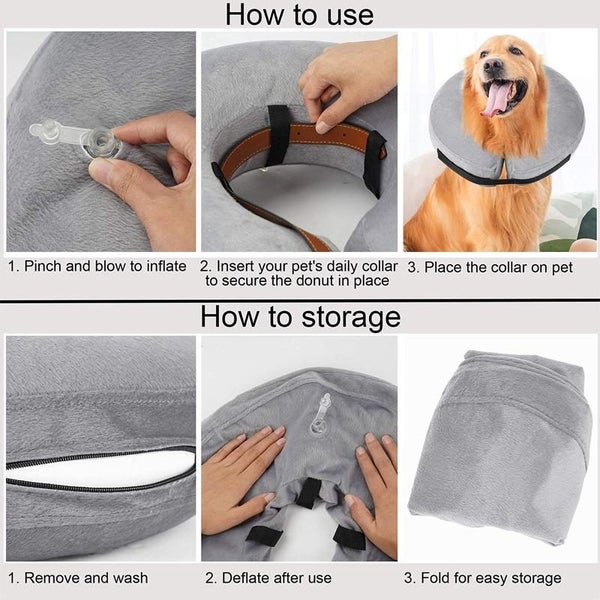 How to use

1. Pinch and blow to inflate

2. Insert your pet's daily collar to secure the donut in place

3. Place the collar on pet

How to storage

1. Remove and wash

2. Deflate after use

3. Fold for easy storage