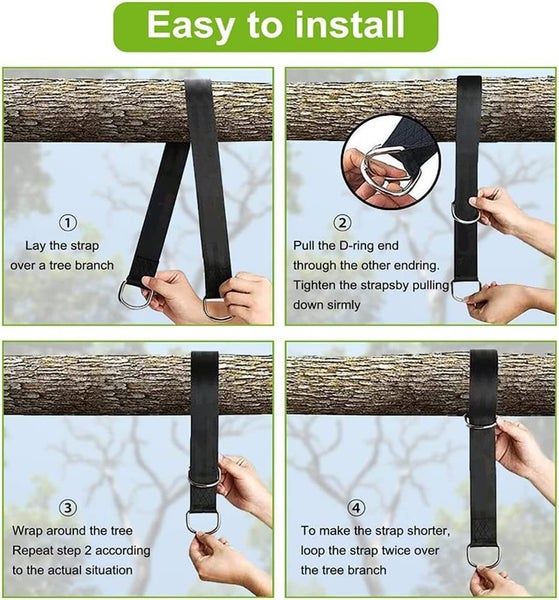 Easy to install

①
Lay the strap
over a tree branch

②
Pull the D-ring end
through the other endring.
Tighten the strapsby pulling
down sirmly

③
Wrap around the tree
Repeat step 2 according
to the actual situation

④
To make the strap shorter,
loop the strap twice over
the tree branch