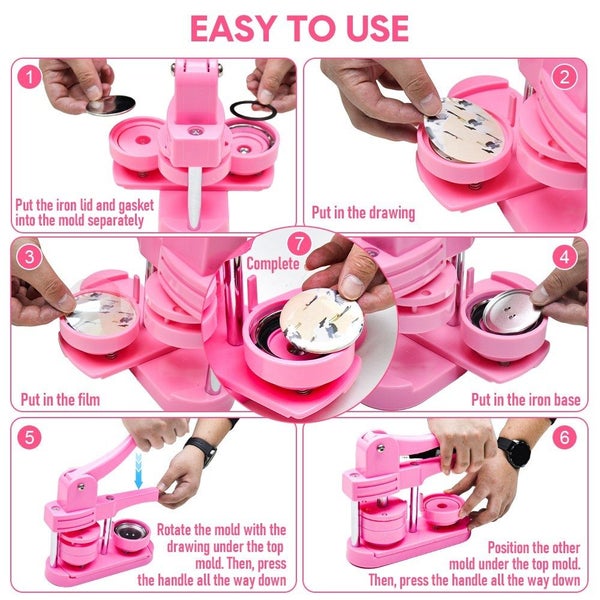 EASY TO USE

1
Put the iron lid and gasket into the mold separately

2
Put in the drawing

3
Put in the film

7
Complete

4
Put in the iron base

5
Rotate the mold with the drawing under the top mold. Then, press the handle all the way down

6
Position the other mold under the top mold. Then, press the handle all the way down