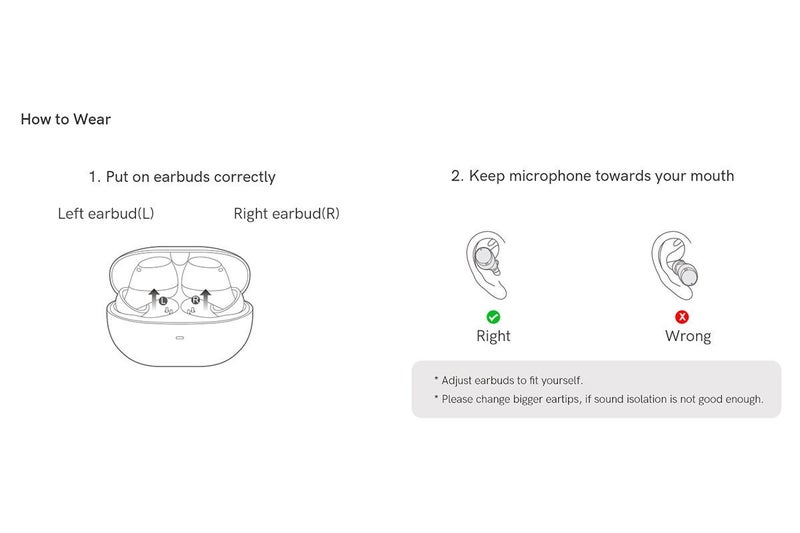 How to Wear

1. Put on earbuds correctly

Left earbud(L)

Right earbud(R)

L

R

2. Keep microphone towards your mouth

Right

Wrong

* Adjust earbuds to fit yourself.

* Please change bigger eartips, if sound isolation is not good enough.