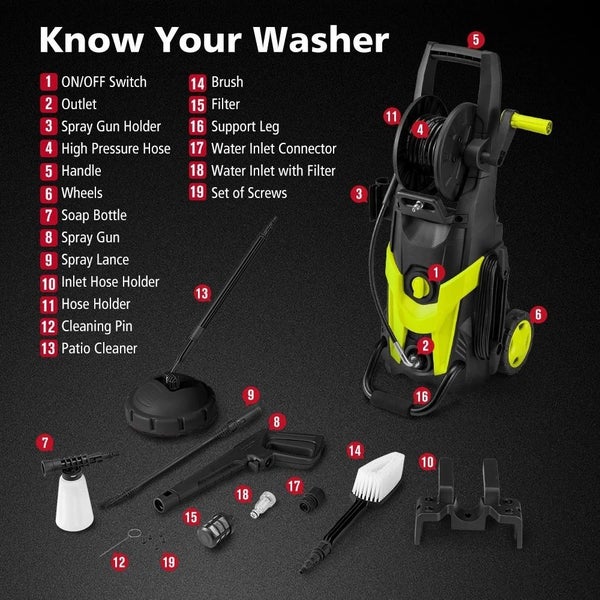 Know Your Washer

1 ON/OFF Switch
2 Outlet
3 Spray Gun Holder
4 High Pressure Hose
5 Handle
6 Wheels
7 Soap Bottle
8 Spray Gun
9 Spray Lance
10 Inlet Hose Holder
11 Hose Holder
12 Cleaning Pin
13 Patio Cleaner

14 Brush
15 Filter
16 Support Leg
17 Water Inlet Connector
18 Water Inlet with Filter
19 Set of Screws

5
11
4
3
1
6
2
16
13
9
8
7
14
10
18
17
15
12
19