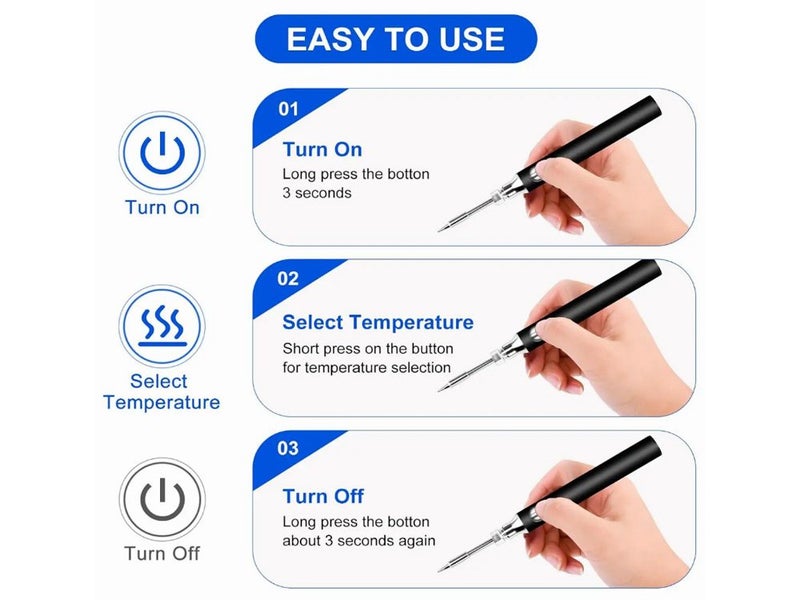 EASY TO USE

Turn On

01

Turn On

Long press the botton 3 seconds

Select Temperature

02

Select Temperature

Short press on the button for temperature selection

Turn Off

03

Turn Off

Long press the botton about 3 seconds again