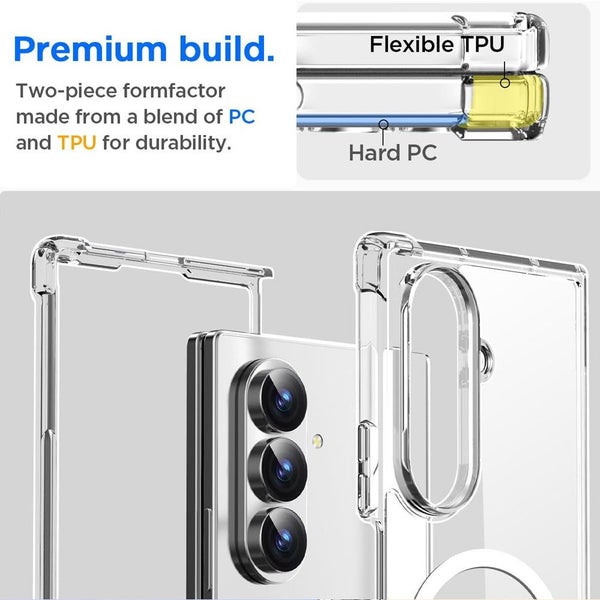 Premium build.

Two-piece formfactor made from a blend of PC and TPU for durability.

Flexible TPU

Hard PC