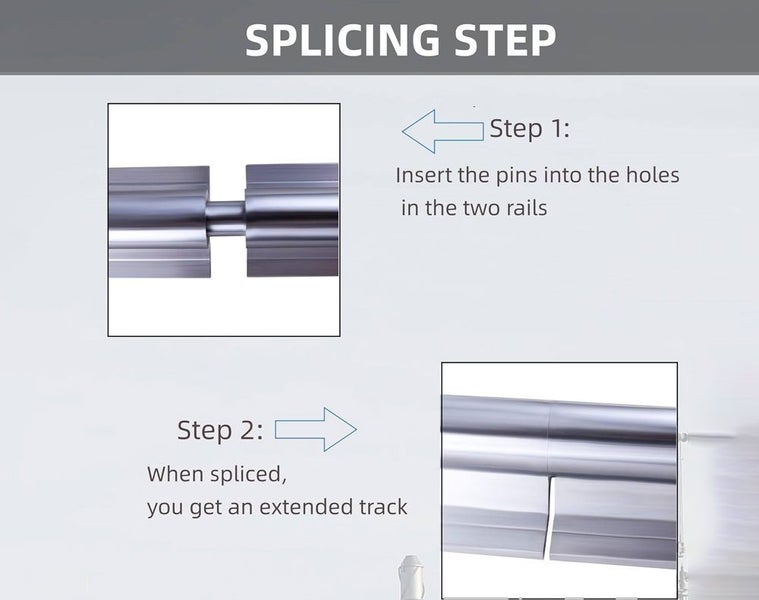 SPLICING STEP

Step 1:

Insert the pins into the holes in the two rails

Step 2:

When spliced, you get an extended track