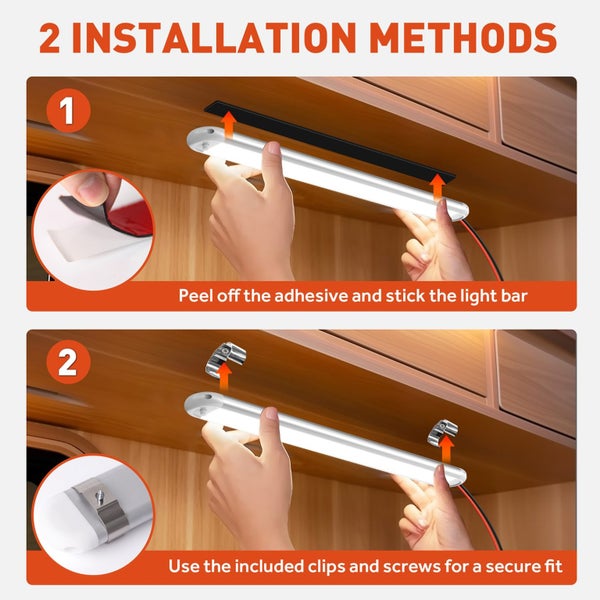 2 INSTALLATION METHODS

1

Peel off the adhesive and stick the light bar

2

Use the included clips and screws for a secure fit