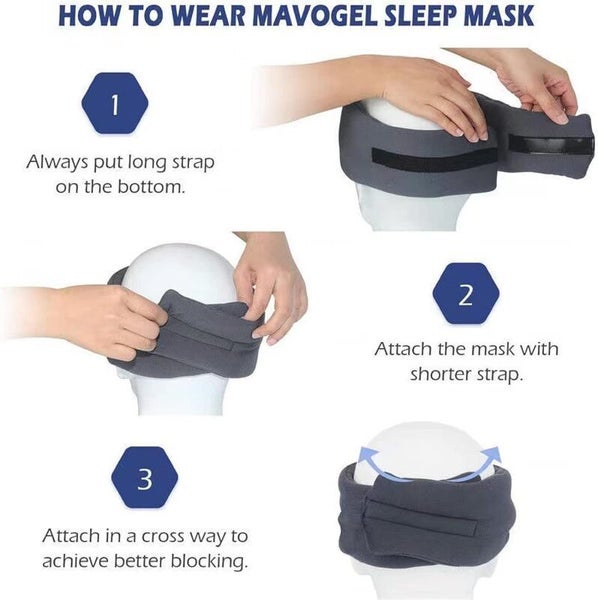 HOW TO WEAR MAVOGEL SLEEP MASK

1

Always put long strap on the bottom.

2

Attach the mask with shorter strap.

3

Attach in a cross way to achieve better blocking.