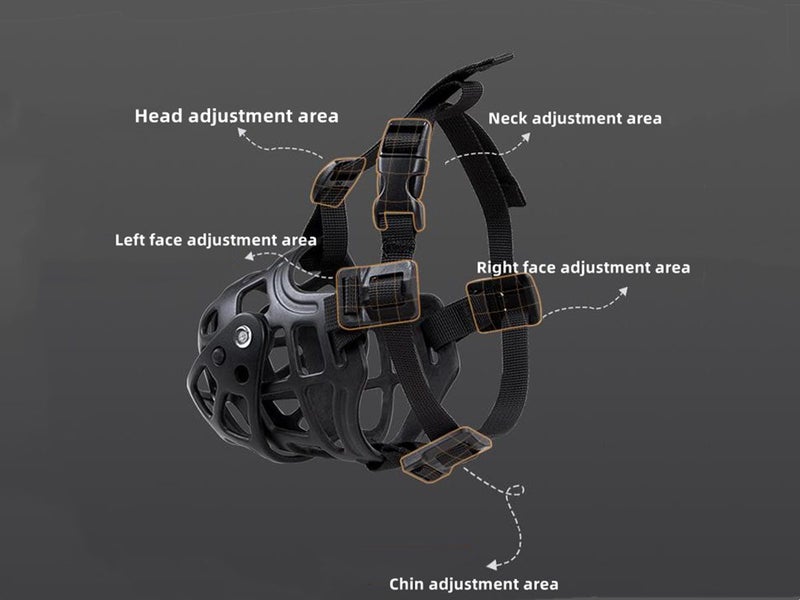 Head adjustment area
Neck adjustment area
Left face adjustment area
Right face adjustment area
Chin adjustment area