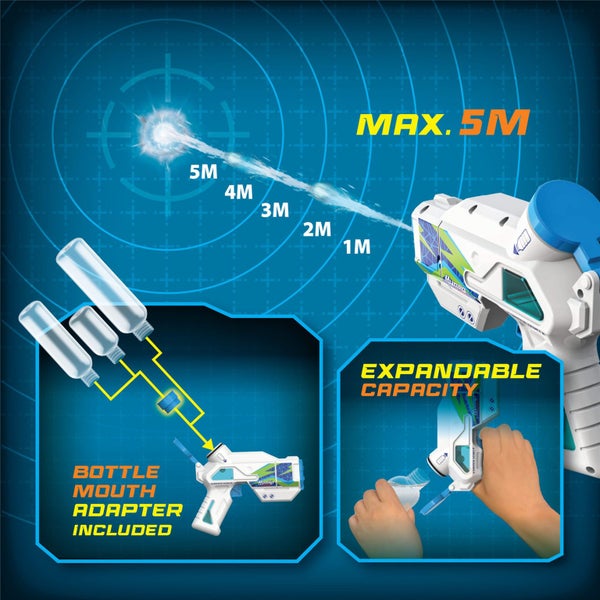 MAX. 5M

5M
4M
3M
2M
1M

BOTTLE MOUTH ADAPTER INCLUDED

EXPANDABLE CAPACITY