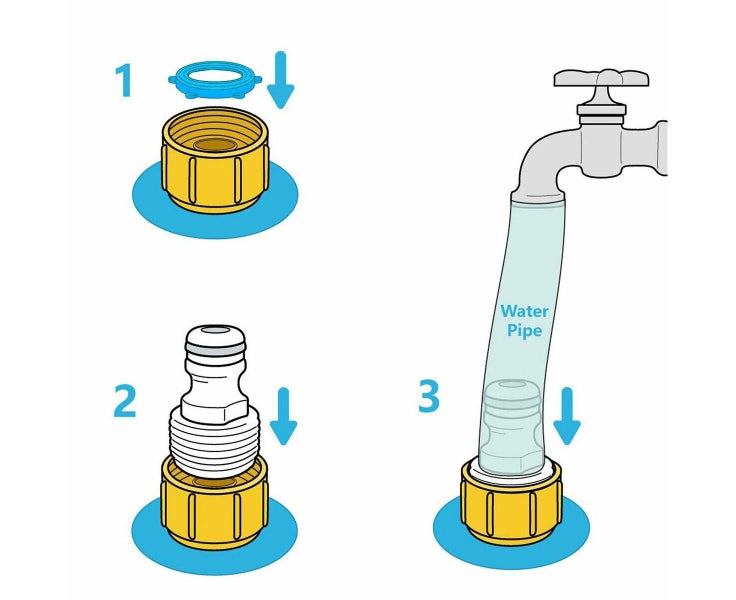 1

2

3

Water Pipe