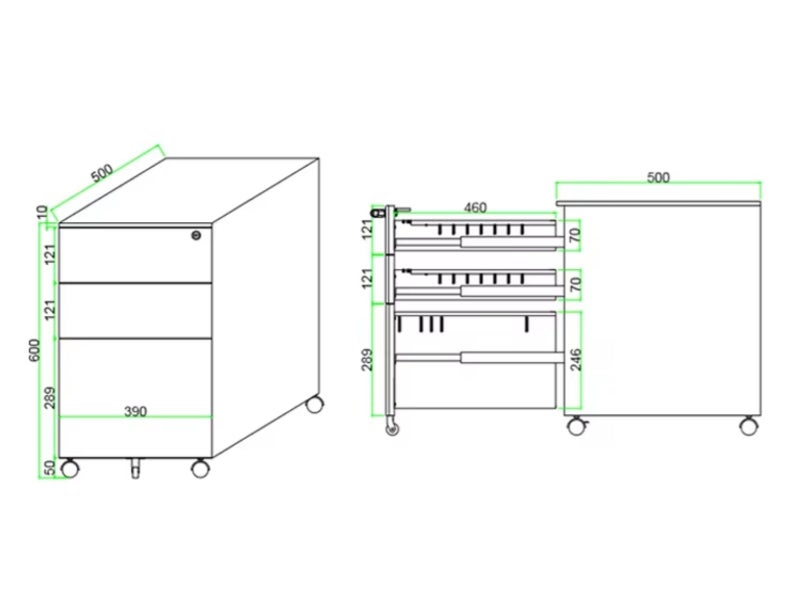 500
10
121
121
600
289
390
50

460
500
121
70
121
70
289
246