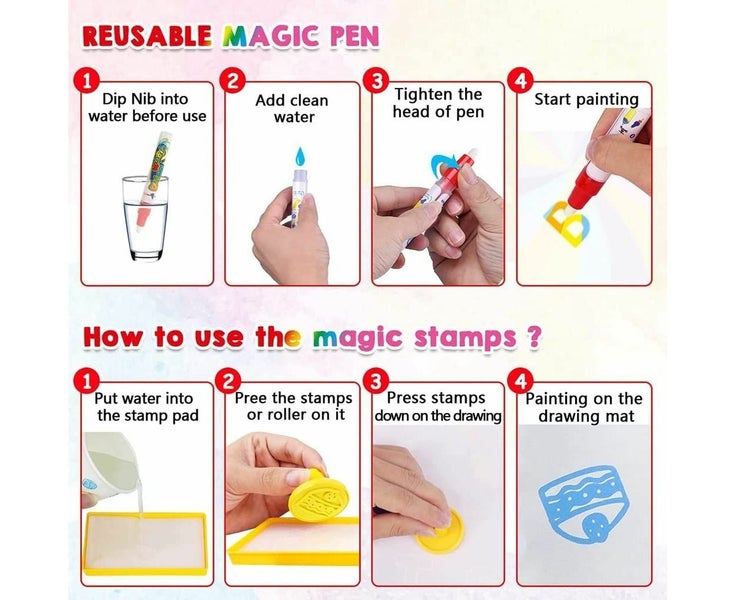 REUSABLE MAGIC PEN

1
Dip Nib into water before use

2
Add clean water

3
Tighten the head of pen

4
Start painting

How to use the magic stamps ?

1
Put water into the stamp pad

2
Pree the stamps or roller on it

3
Press stamps down on the drawing

4
Painting on the drawing mat