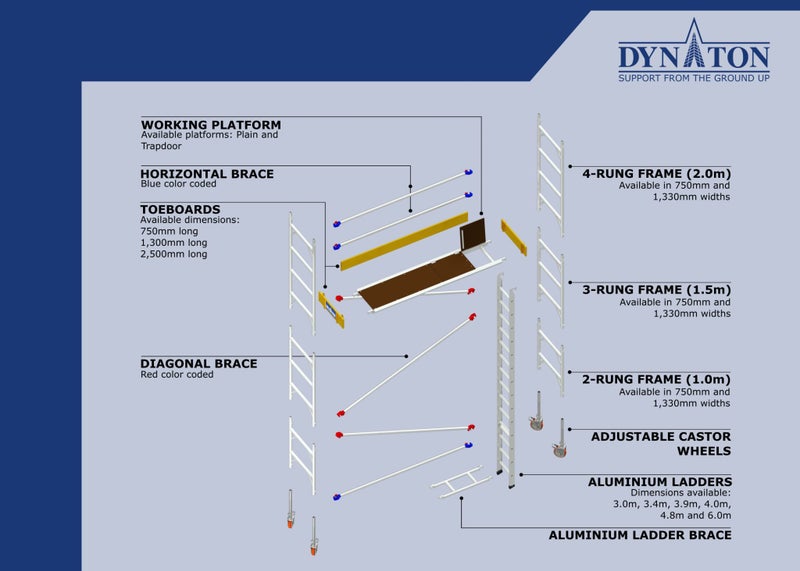 DYNATON
SUPPORT FROM THE GROUND UP

WORKING PLATFORM
Available platforms: Plain and Trapdoor

HORIZONTAL BRACE
Blue color coded

TOEBOARDS
Available dimensions:
750mm long
1,300mm long
2,500mm long

DIAGONAL BRACE
Red color coded

4-RUNG FRAME (2.0m)
Available in 750mm and 1,330mm widths

3-RUNG FRAME (1.5m)
Available in 750mm and 1,330mm widths

2-RUNG FRAME (1.0m)
Available in 750mm and 1,330mm widths

ADJUSTABLE CASTOR WHEELS

ALUMINIUM LADDERS
Dimensions available:
3.0m, 3.4m, 3.9m, 4.0m, 4.8m and 6.0m

ALUMINIUM LADDER BRACE