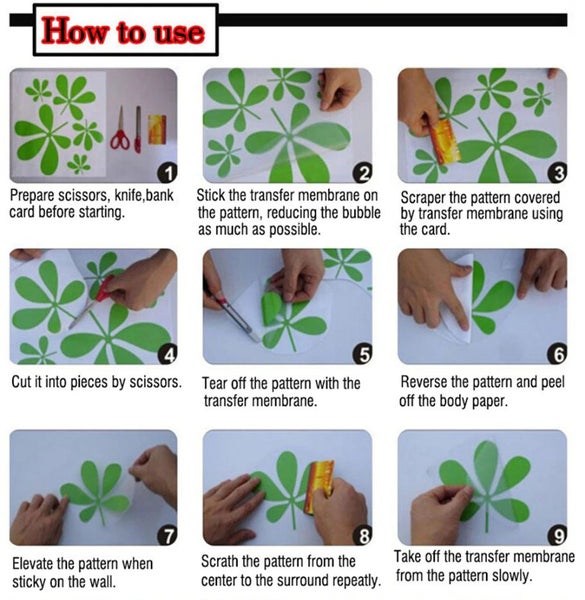 How to use

1
Prepare scissors, knife,bank card before starting.

2
Stick the transfer membrane on the pattern, reducing the bubble as much as possible.

3
Scraper the pattern covered by transfer membrane using the card.

4
Cut it into pieces by scissors.

5
Tear off the pattern with the transfer membrane.

6
Reverse the pattern and peel off the body paper.

7
Elevate the pattern when sticky on the wall.

8
Scrath the pattern from the center to the surround repeatly.

9
Take off the transfer membrane from the pattern slowly.