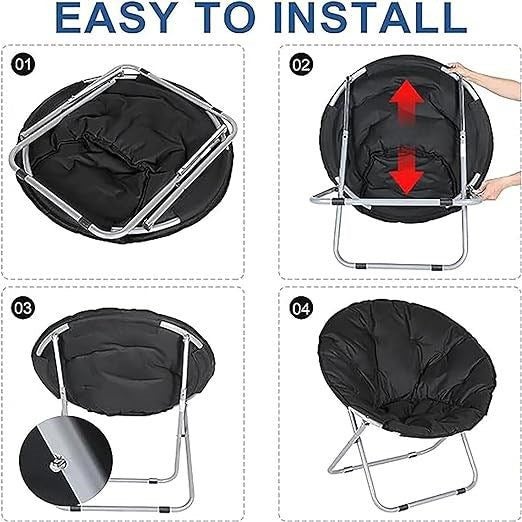 EASY TO INSTALL

01

02

03

04