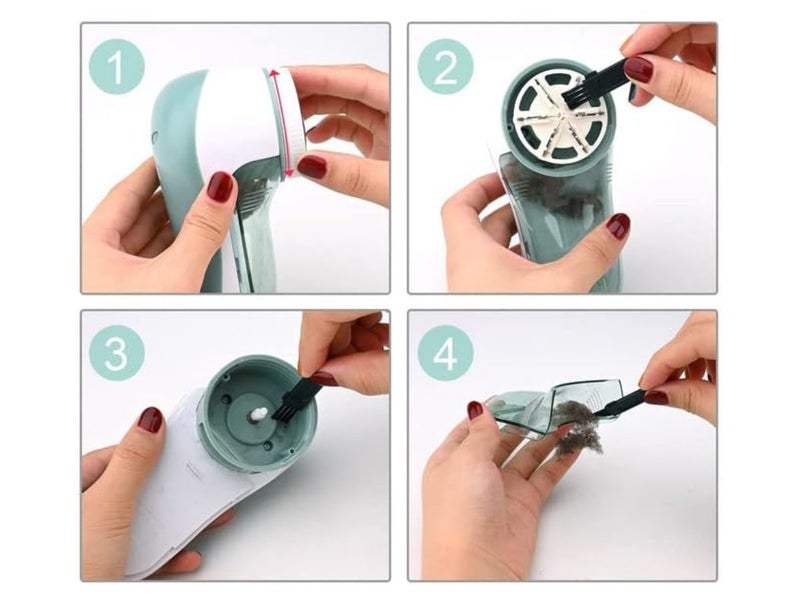 1

2

3

4