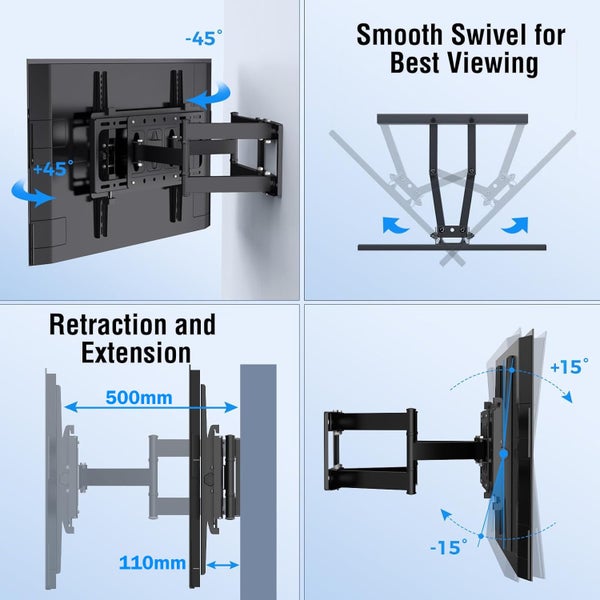 -45°

+45°

Smooth Swivel for Best Viewing

Retraction and Extension

500mm

110mm

+15°

-15°