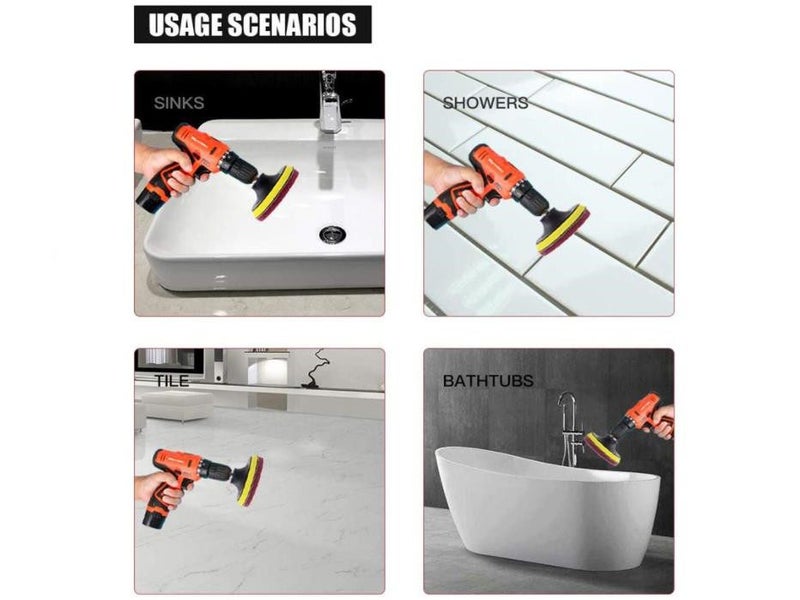 USAGE SCENARIOS

SINKS

SHOWERS

TILE

BATHTUBS