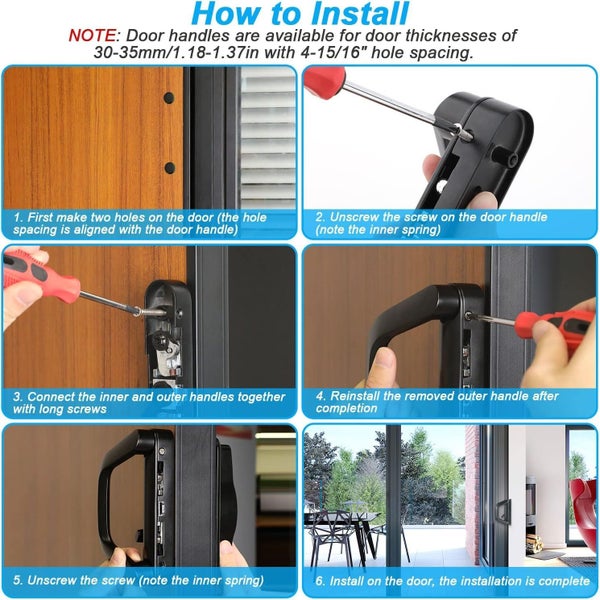 How to Install

NOTE: Door handles are available for door thicknesses of 30-35mm/1.18-1.37in with 4-15/16" hole spacing.

1. First make two holes on the door (the hole spacing is aligned with the door handle)

2. Unscrew the screw on the door handle (note the inner spring)

3. Connect the inner and outer handles together with long screws

4. Reinstall the removed outer handle after completion

5. Unscrew the screw (note the inner spring)

6. Install on the door, the installation is complete