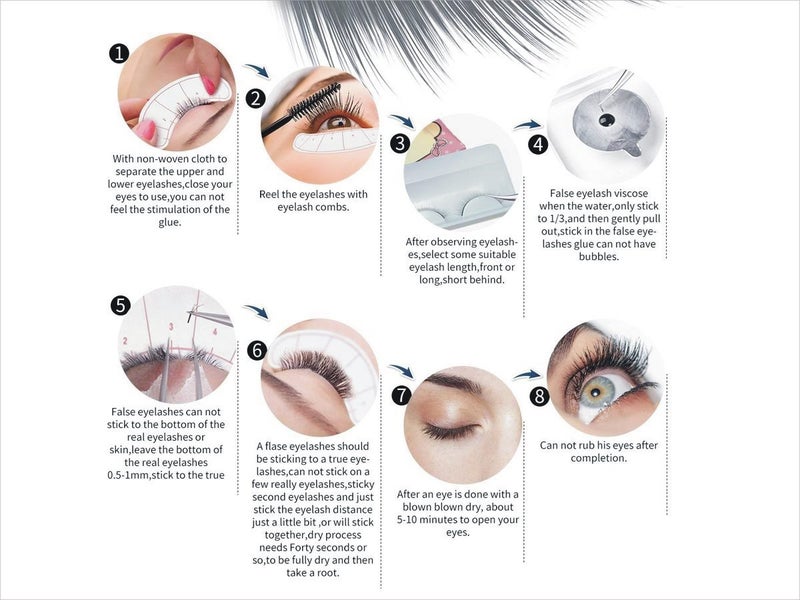 1

With non-woven cloth to separate the upper and lower eyelashes,close your eyes to use,you can not feel the stimulation of the glue.

2

Reel the eyelashes with eyelash combs.

3

After observing eyelashes,select some suitable eyelash length,front or long,short behind.

4

False eyelash viscose when the water,only stick to 1/3,and then gently pull out,stick in the false eyelashes glue can not have bubbles.

5

2 3 4

False eyelashes can not stick to the bottom of the real eyelashes or skin,leave the bottom of the real eyelashes 0.5-1mm,stick to the true

6

A flase eyelashes should be sticking to a true eyelashes,can not stick on a few really eyelashes,sticky second eyelashes and just stick the eyelash distance just a little bit ,or will stick together,dry process needs Forty seconds or so,to be fully dry and then take a root.

7

After an eye is done with a blown blown dry, about 5-10 minutes to open your eyes.

8

Can not rub his eyes after completion.