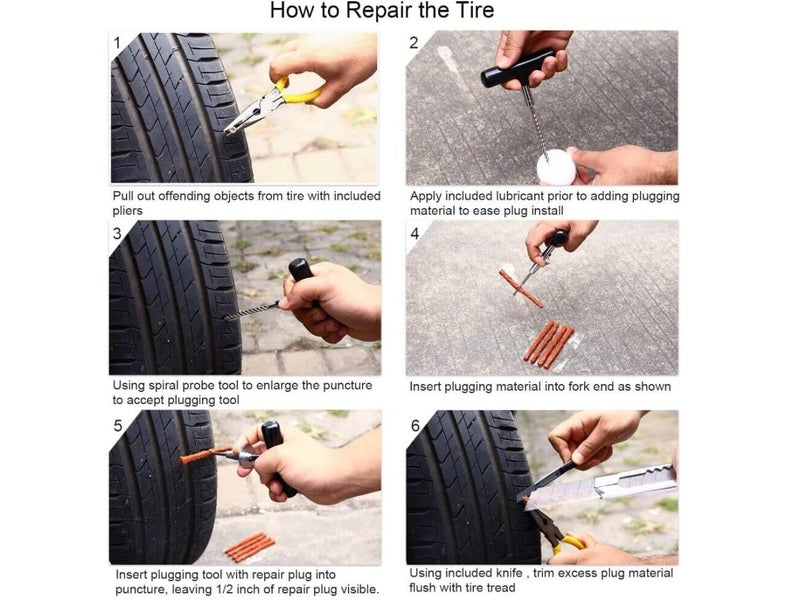 How to Repair the Tire

1

Pull out offending objects from tire with included pliers

2

Apply included lubricant prior to adding plugging material to ease plug install

3

Using spiral probe tool to enlarge the puncture to accept plugging tool

4

Insert plugging material into fork end as shown

5

Insert plugging tool with repair plug into puncture, leaving 1/2 inch of repair plug visible.

6

Using included knife , trim excess plug material flush with tire tread