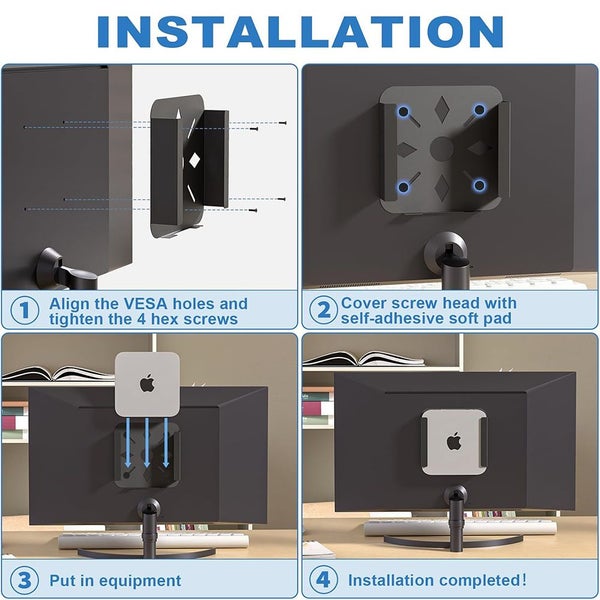 INSTALLATION

1 Align the VESA holes and tighten the 4 hex screws

2 Cover screw head with self-adhesive soft pad

3 Put in equipment

4 Installation completed!