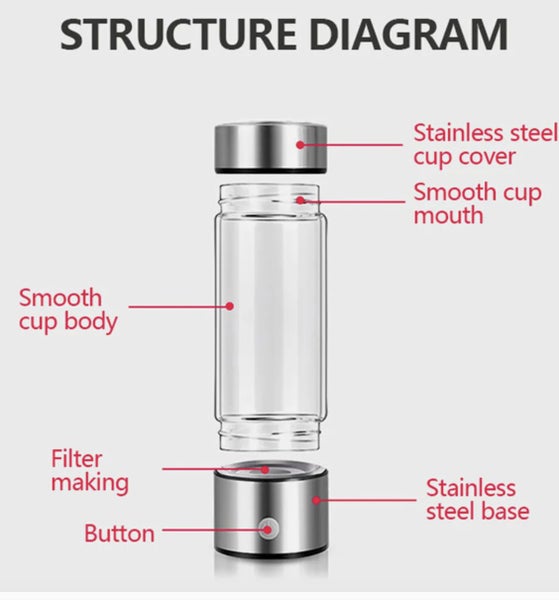 STRUCTURE DIAGRAM

Stainless steel cup cover

Smooth cup mouth

Smooth cup body

Filter making

Stainless steel base

Button