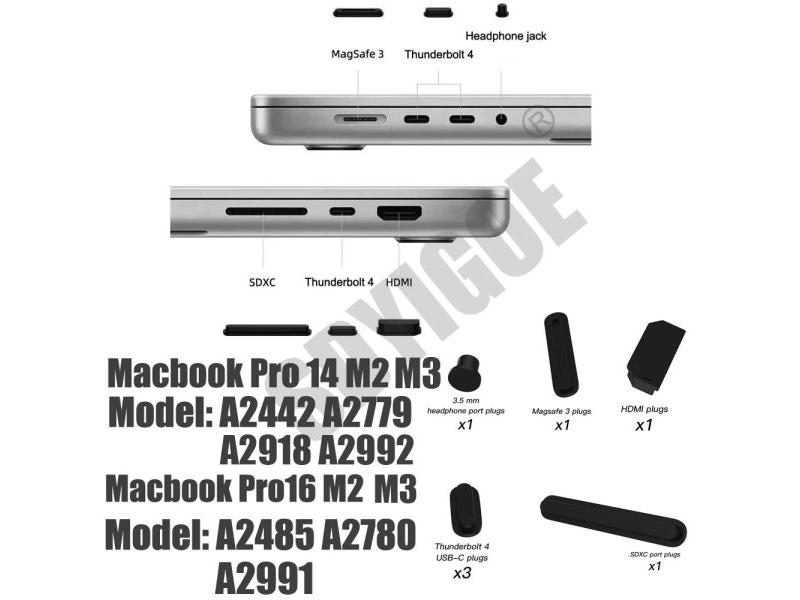 Headphone jack

MagSafe 3

Thunderbolt 4

SDXC

Thunderbolt 4

HDMI

SDYIGUE ®

Macbook Pro 14 M2 M3
Model: A2442 A2779
A2918 A2992
Macbook Pro16 M2 M3
Model: A2485 A2780
A2991

3.5 mm headphone port plugs
x1

Magsafe 3 plugs
x1

HDMI plugs
x1

Thunderbolt 4 USB-C plugs
x3

SDXC port plugs
x1