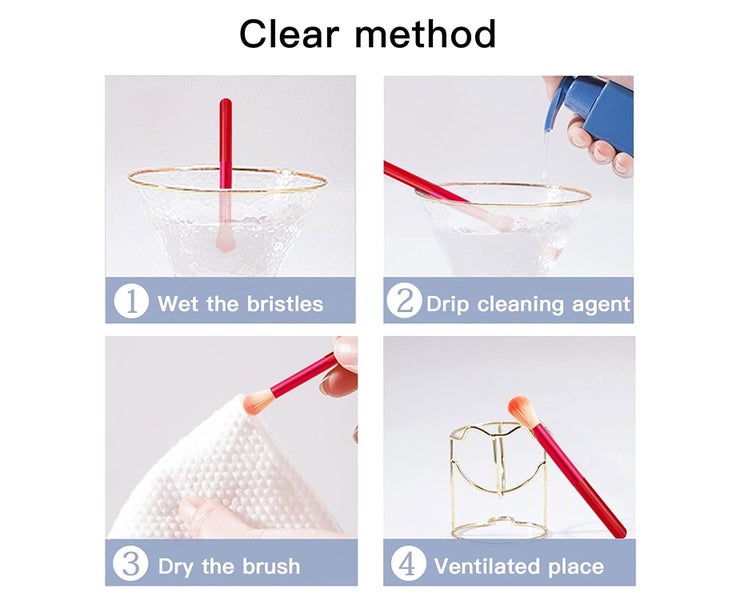 Clear method

1 Wet the bristles

2 Drip cleaning agent

3 Dry the brush

4 Ventilated place