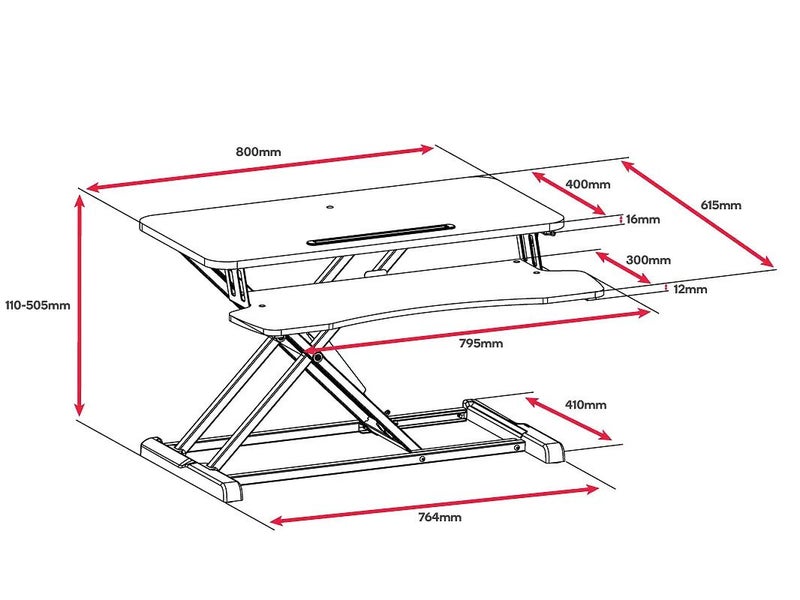 800mm
400mm
615mm
16mm
300mm
12mm
110-505mm
795mm
410mm
764mm