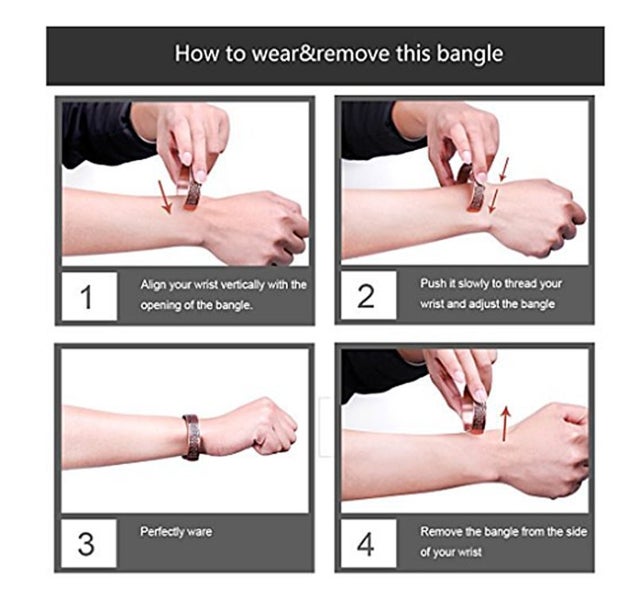 How to wear&remove this bangle

1
Align your wrist vertically with the opening of the bangle.

2
Push it slowly to thread your wrist and adjust the bangle

3
Perfectly ware

4
Remove the bangle from the side of your wrist