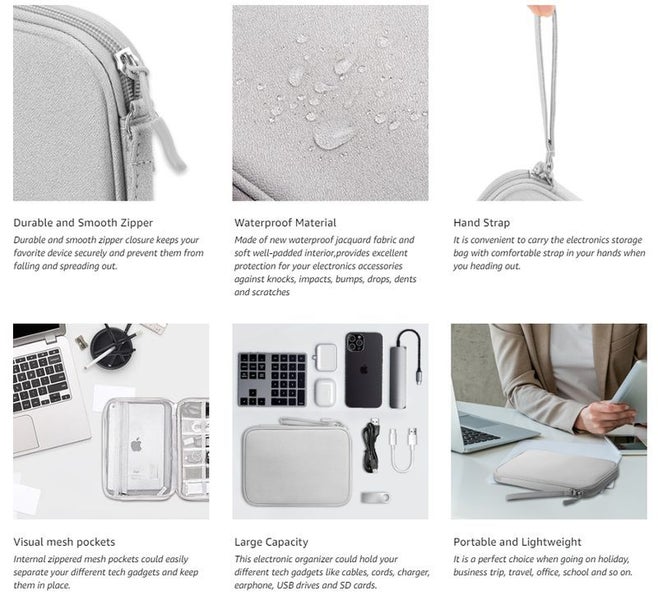 Durable and Smooth Zipper
Durable and smooth zipper closure keeps your favorite device securely and prevent them from falling and spreading out.

Waterproof Material
Made of new waterproof jacquard fabric and soft well-padded interior,provides excellent protection for your electronics accessories against knocks, impacts, bumps, drops, dents and scratches

Hand Strap
It is convenient to carry the electronics storage bag with comfortable strap in your hands when you heading out.

Visual mesh pockets
Internal zippered mesh pockets could easily separate your different tech gadgets and keep them in place.

Large Capacity
This electronic organizer could hold your different tech gadgets like cables, cords, charger, earphone, USB drives and SD cards.

Portable and Lightweight
It is a perfect choice when going on holiday, business trip, travel, office, school and so on.