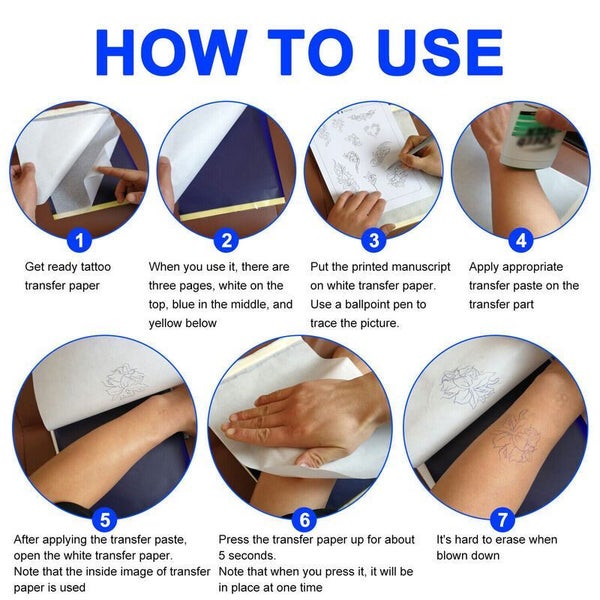 HOW TO USE

1
Get ready tattoo transfer paper

2
When you use it, there are three pages, white on the top, blue in the middle, and yellow below

3
Put the printed manuscript on white transfer paper. Use a ballpoint pen to trace the picture.

4
Apply appropriate transfer paste on the transfer part

5
After applying the transfer paste, open the white transfer paper.
Note that the inside image of transfer paper is used

6
Press the transfer paper up for about 5 seconds.
Note that when you press it, it will be in place at one time

7
It's hard to erase when blown down