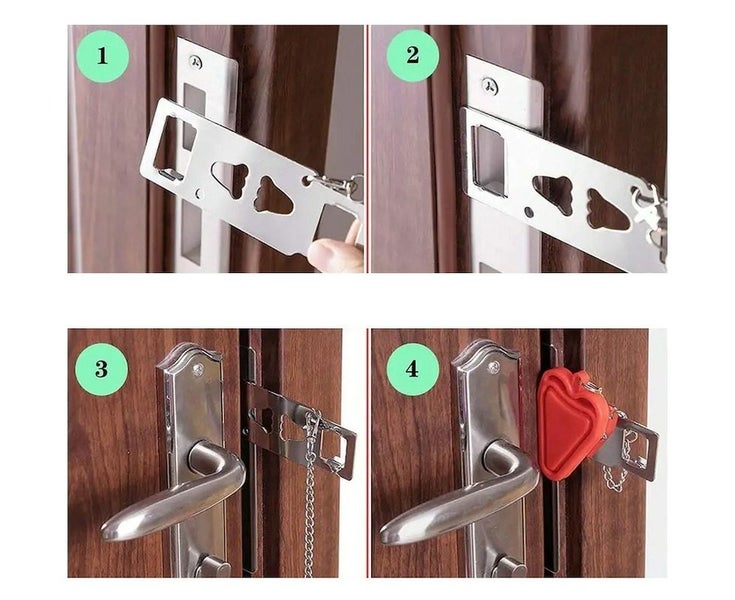 1

2

3

4