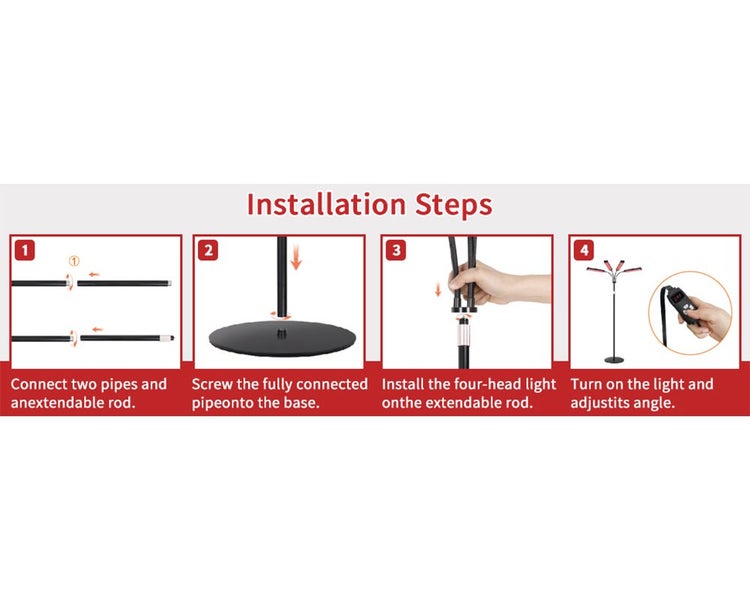 Installation Steps

1

①

Connect two pipes and anextendable rod.

2

Screw the fully connected pipeonto the base.

3

Install the four-head light onthe extendable rod.

4

Turn on the light and adjustits angle.