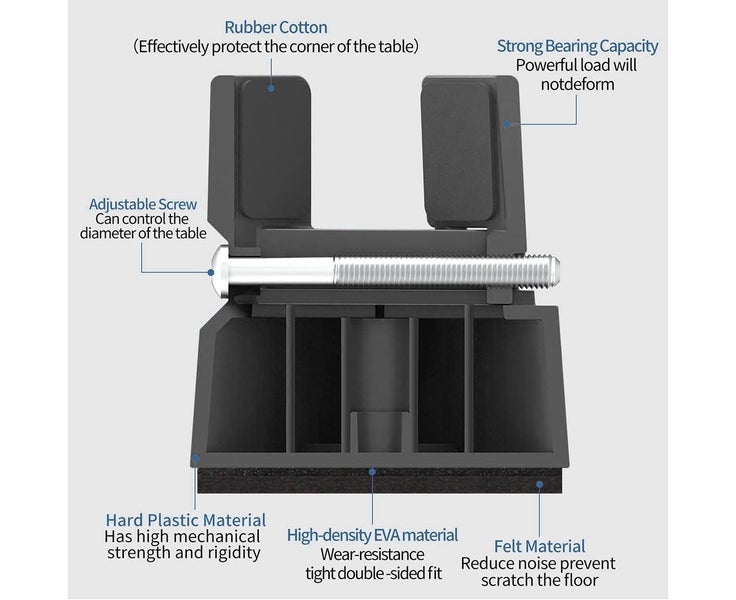 Rubber Cotton
(Effectively protect the corner of the table)

Strong Bearing Capacity
Powerful load will notdeform

Adjustable Screw
Can control the diameter of the table

Hard Plastic Material
Has high mechanical strength and rigidity

High-density EVA material
Wear-resistance
tight double -sided fit

Felt Material
Reduce noise prevent scratch the floor