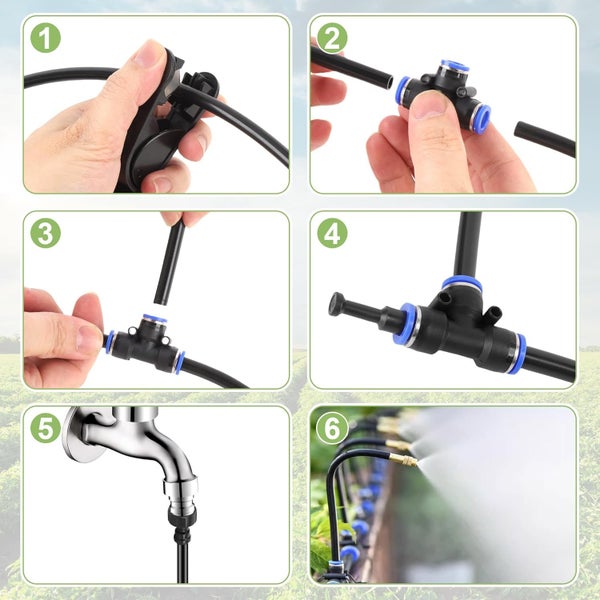 1
2
3
4
5
6