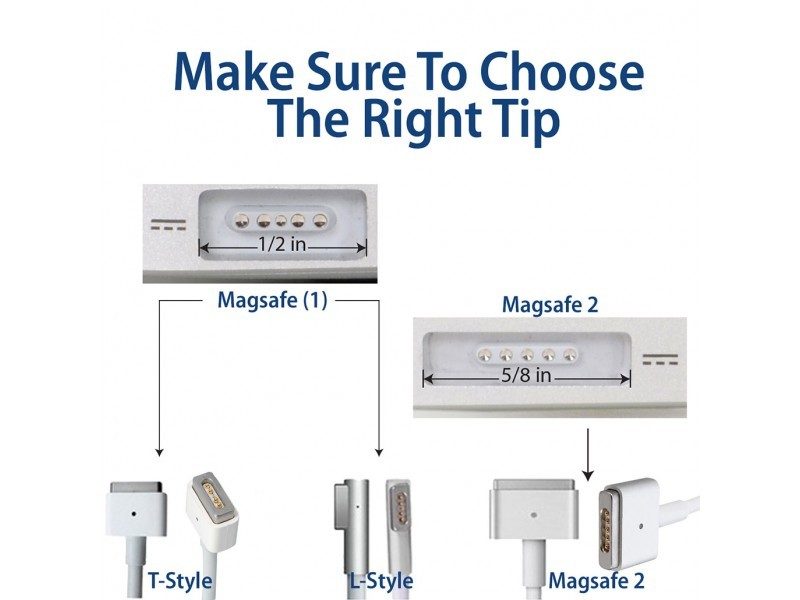 Make Sure To Choose The Right Tip

1/2 in

Magsafe (1)

Magsafe 2

5/8 in

T-Style

L-Style

Magsafe 2