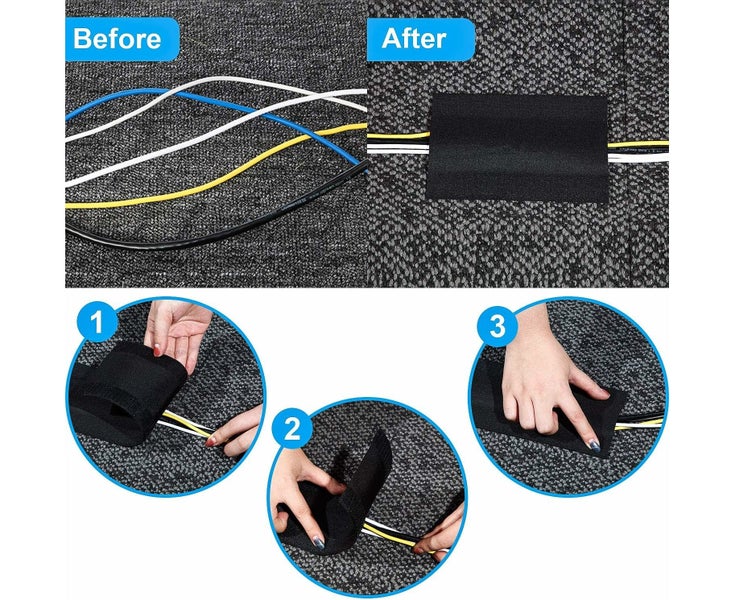 Before

After

1

2

3