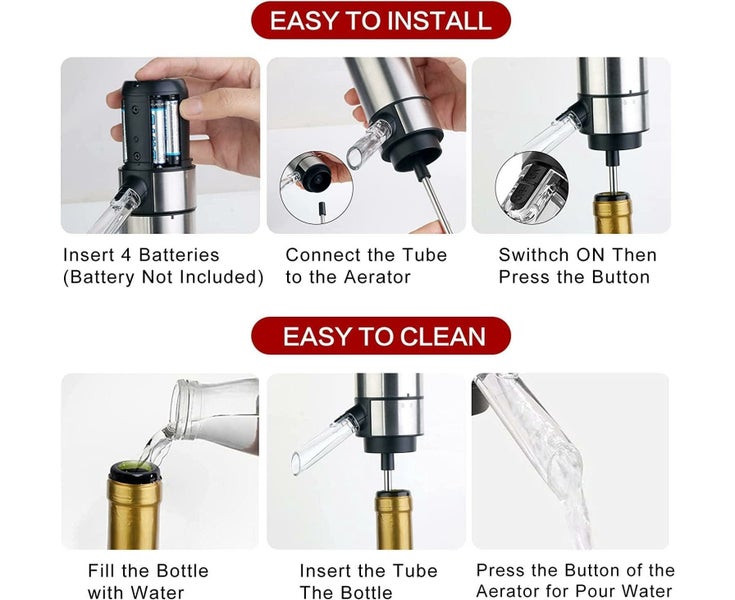 EASY TO INSTALL

Insert 4 Batteries (Battery Not Included)

Connect the Tube to the Aerator

Swithch ON Then Press the Button

EASY TO CLEAN

Fill the Bottle with Water

Insert the Tube The Bottle

Press the Button of the Aerator for Pour Water