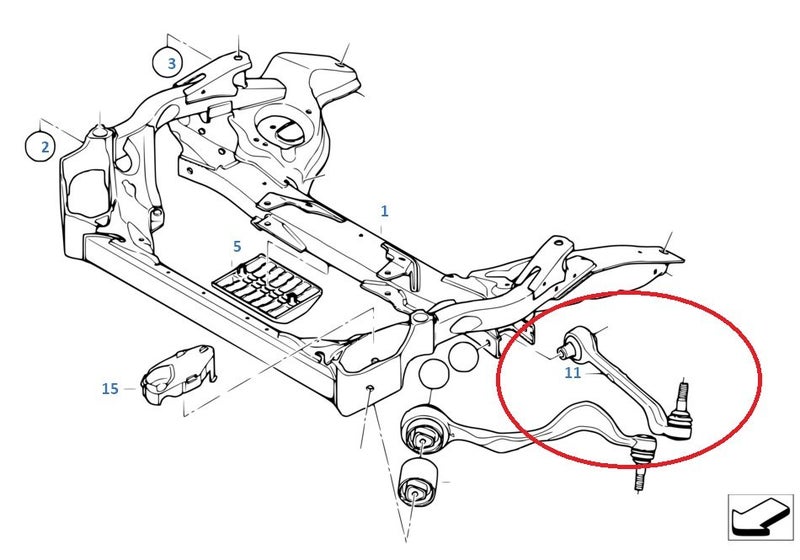 3

2

1

5

11

15